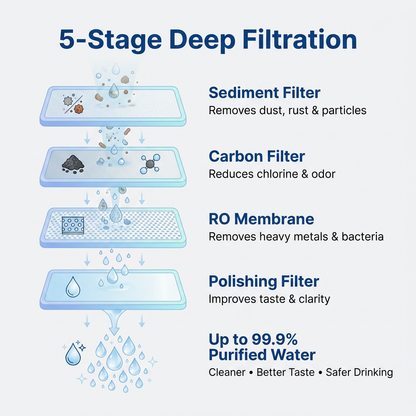 5-Stage Deep Filtration

Sediment Filter
Removes dust, rust & particles

Carbon Filter
Reduces chlorine & odor

RO Membrane
Removes heavy metals & bacteria

Polishing Filter
Improves taste & clarity

Up to 99.9% Purified Water
Cleaner • Better Taste • Safer Drinking